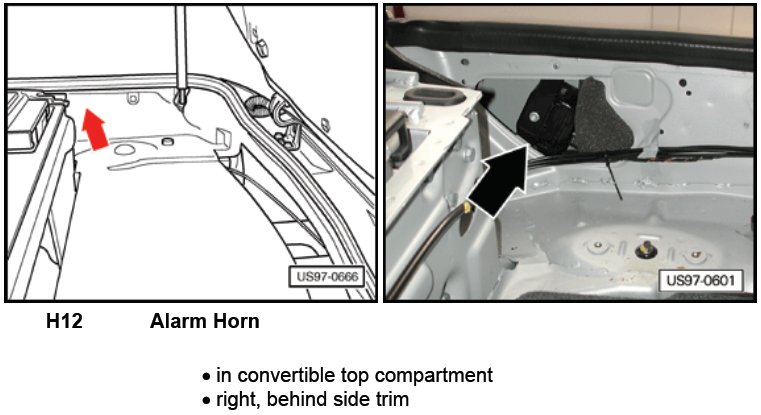 US97-0666

US97-0601

H12 Alarm Horn

• in convertible top compartment
• right, behind side trim