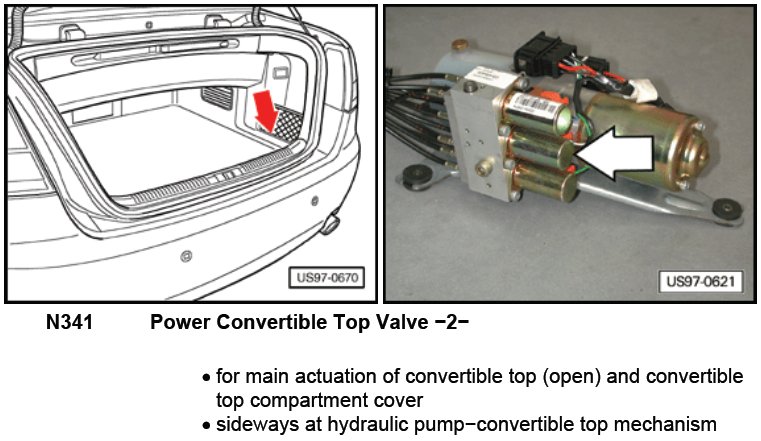 US97-0670

US97-0621

N341 Power Convertible Top Valve −2−

• for main actuation of convertible top (open) and convertible top compartment cover
• sideways at hydraulic pump−convertible top mechanism