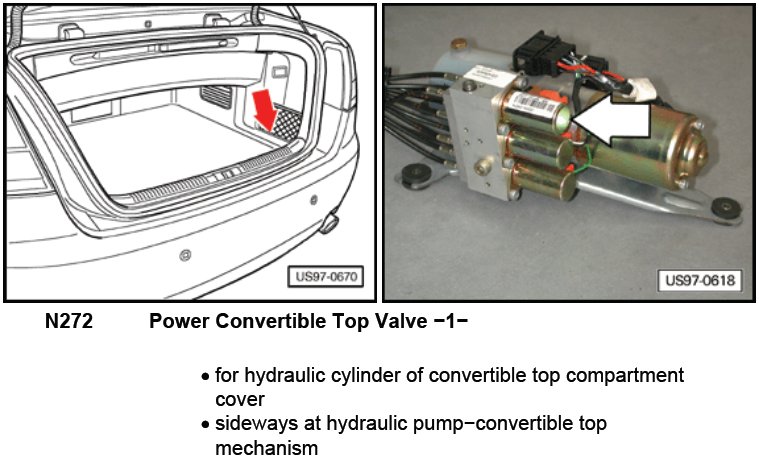 US97-0670

US97-0618

N272 Power Convertible Top Valve −1−

• for hydraulic cylinder of convertible top compartment cover
• sideways at hydraulic pump−convertible top mechanism