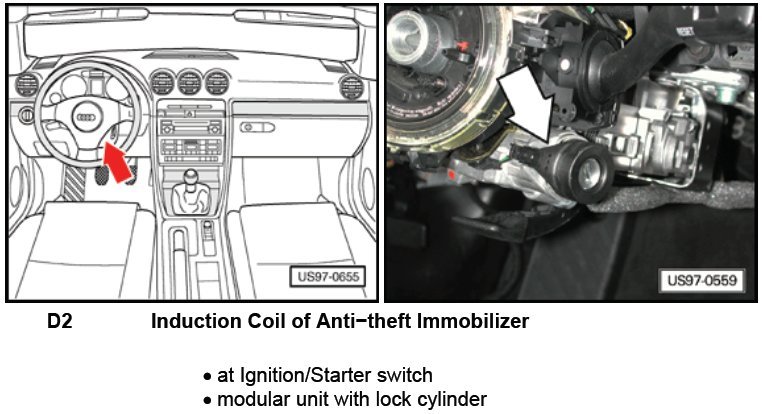 US97-0655

US97-0559

D2 Induction Coil of Anti−theft Immobilizer

• at Ignition/Starter switch
• modular unit with lock cylinder