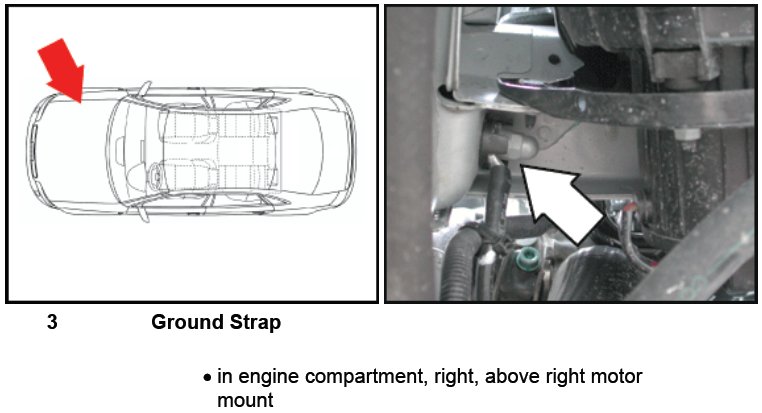 3 Ground Strap

• in engine compartment, right, above right motor mount