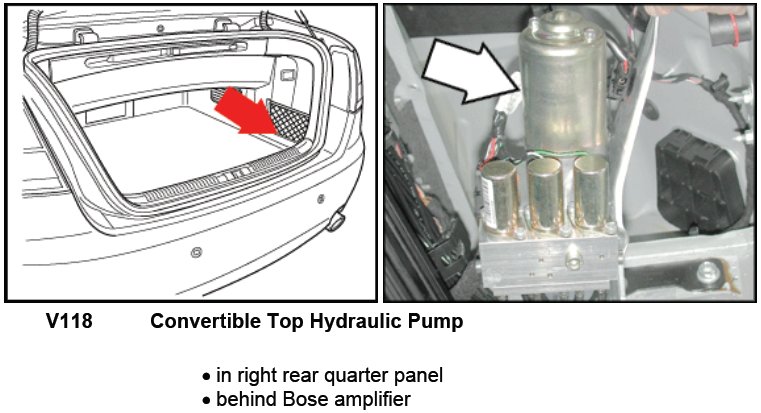 V118 Convertible Top Hydraulic Pump

• in right rear quarter panel
• behind Bose amplifier