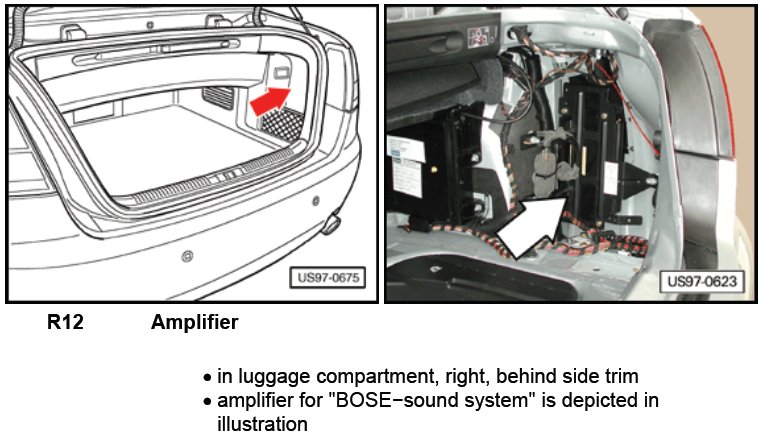 US97-0675

US97-0623

R12 Amplifier

• in luggage compartment, right, behind side trim
• amplifier for "BOSE−sound system" is depicted in illustration