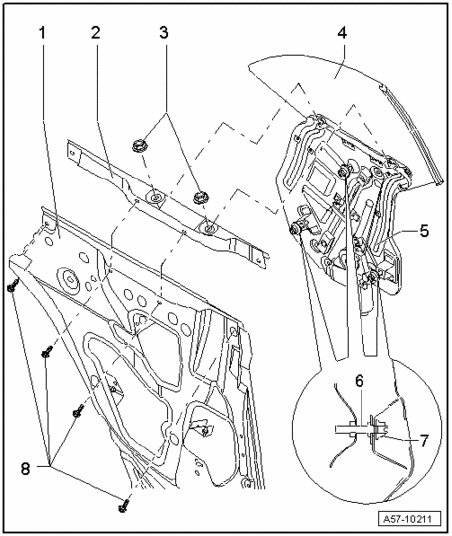 1
2
3
4
5
6
7
8
A57-10211