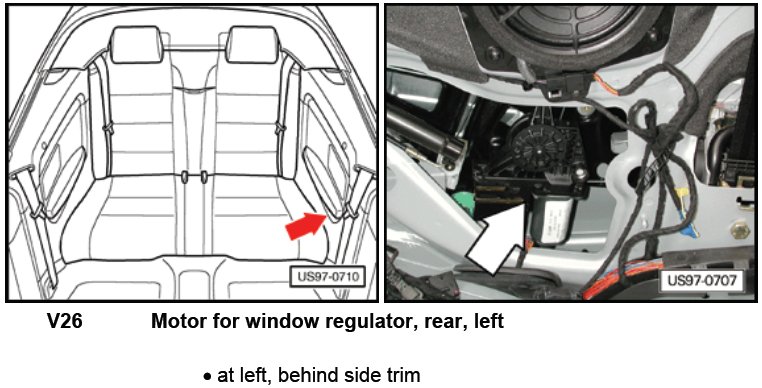 US97-0710

US97-0707

V26 Motor for window regulator, rear, left

• at left, behind side trim