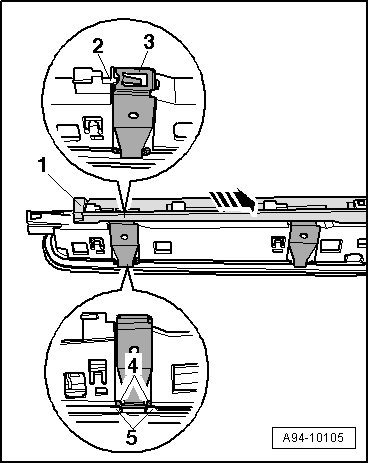 2
3
1
4
5
A94-10105