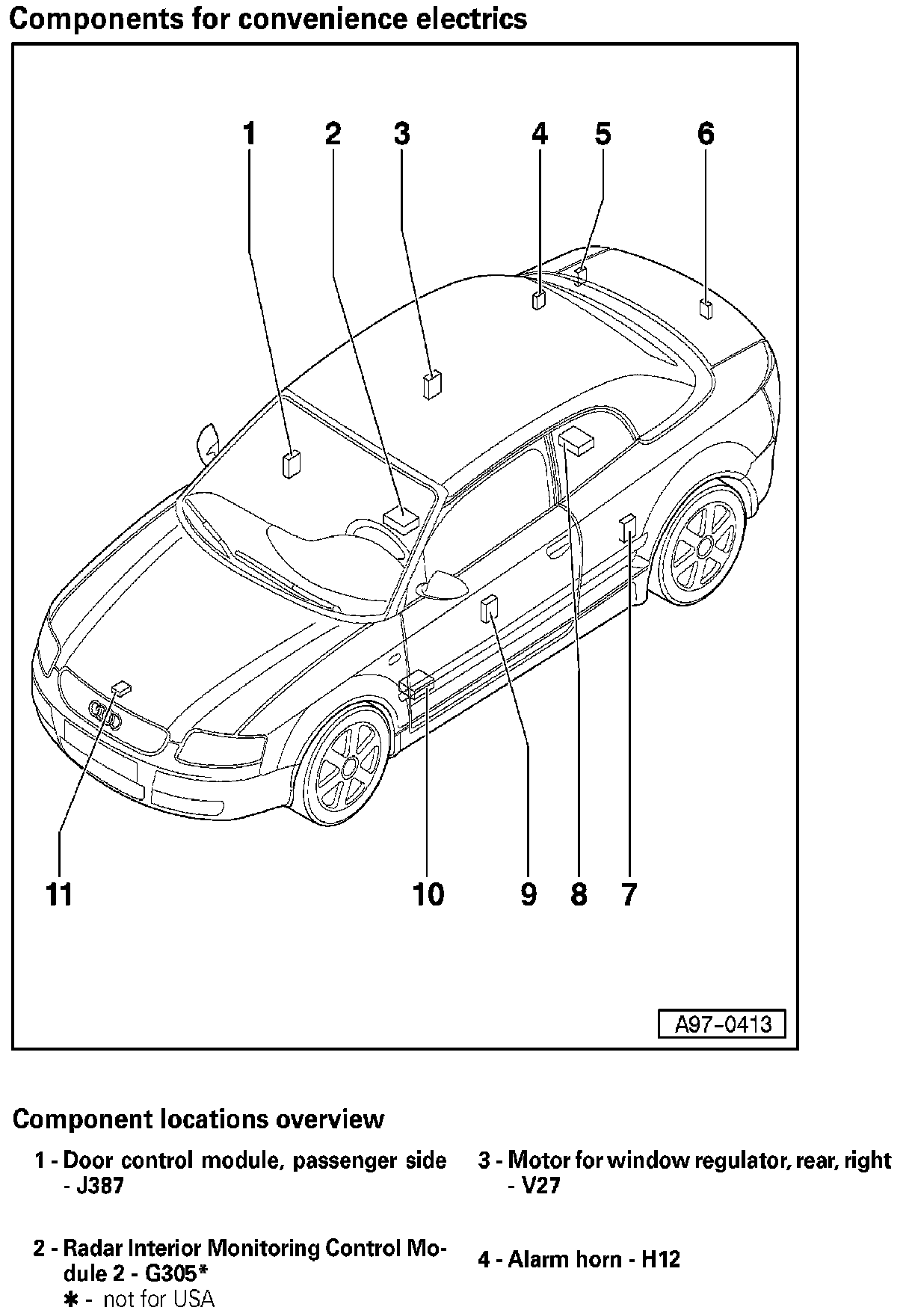 Components for convenience electrics

1
2
3
4
5
6
11
10
9
8
7

A97-0413

Component locations overview

1 - Door control module, passenger side - J387

2 - Radar Interior Monitoring Control Module 2 - G305*
✱ - not for USA

3 - Motor for window regulator, rear, right - V27

4 - Alarm horn - H12