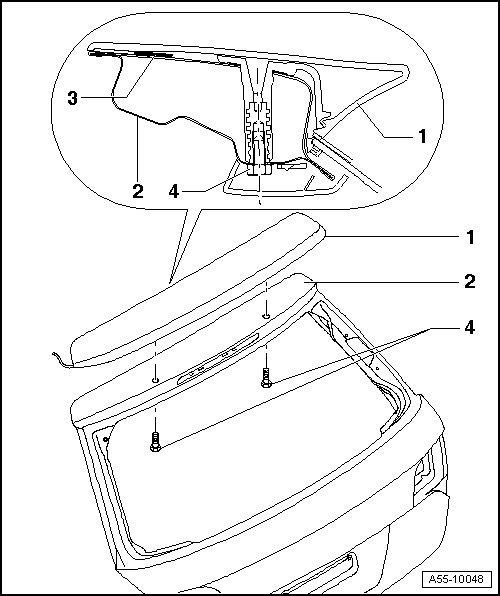 3
1
2
4
1
2
4
A55-10048