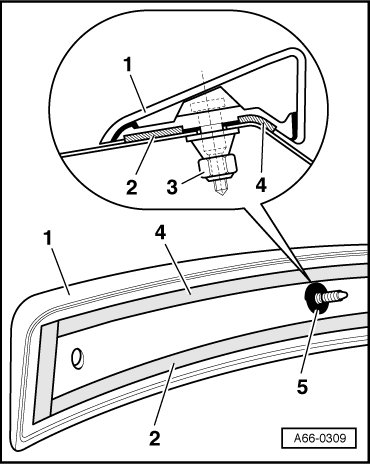 1
2
3
4
1
4
5
2
A66-0309