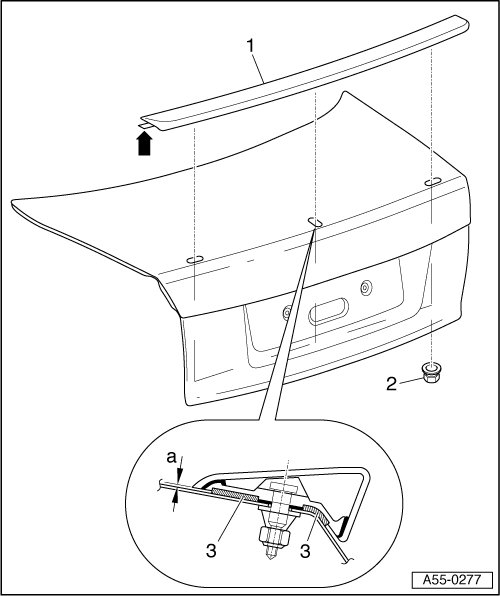 1

2

a

3

3

A55-0277