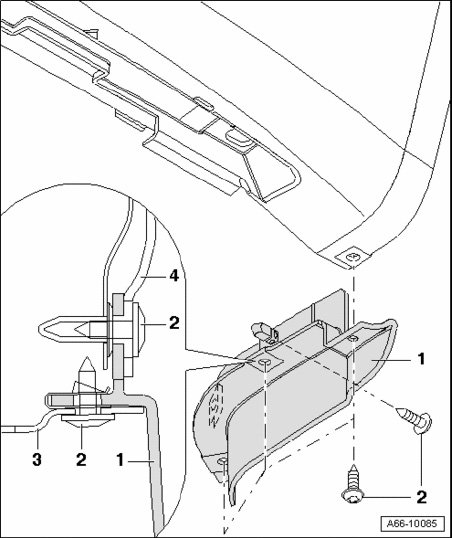 4
2
1
3
2
1
2
2
A66-10085