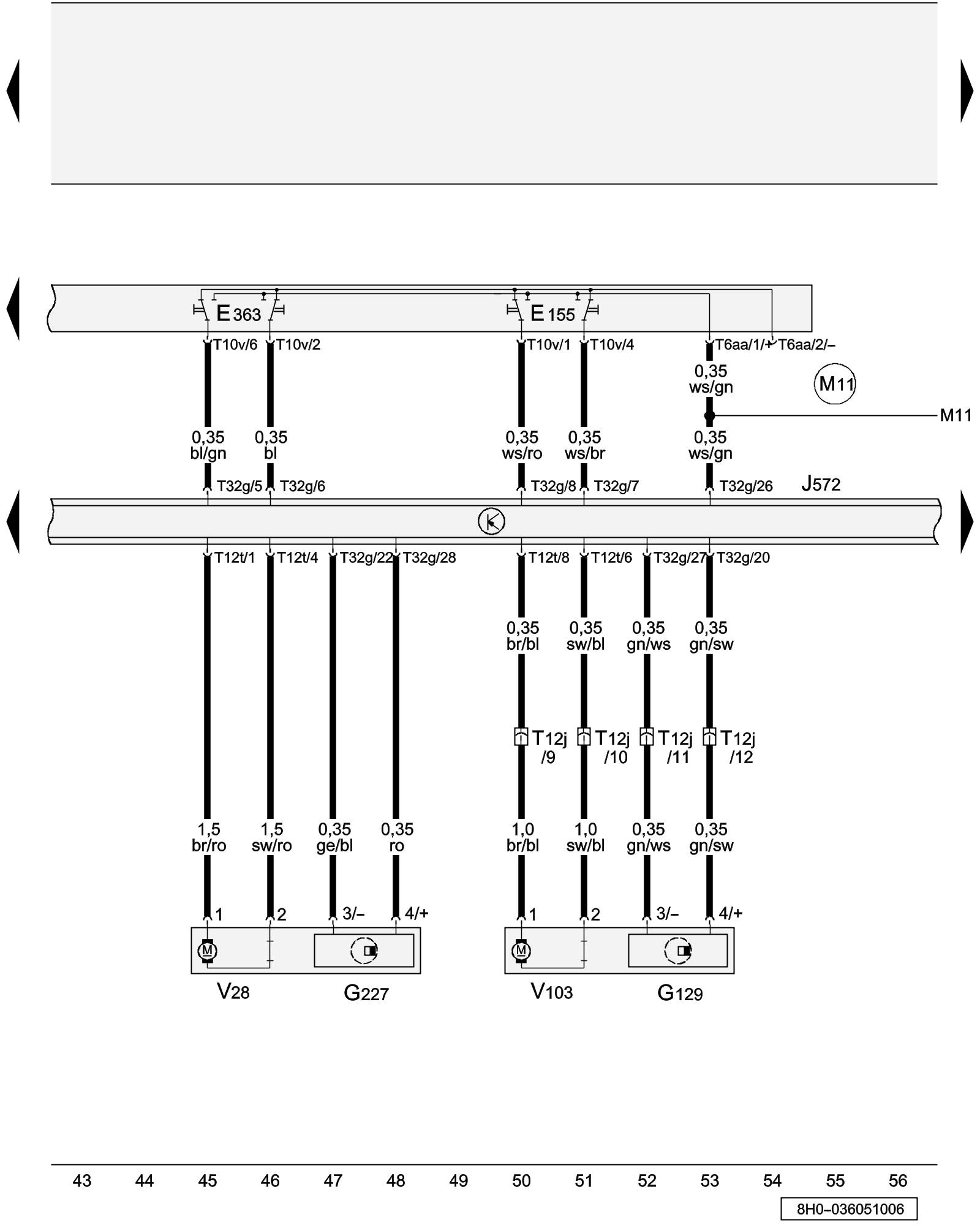 E363
E155
T10v/6
T10v/2
T10v/1
T10v/4
T6aa/1/+
T6aa/2/–
0,35
ws/gn
M11
M11
0,35
bl/gn
0,35
bl
0,35
ws/ro
0,35
ws/br
0,35
ws/gn
T32g/5
T32g/6
T32g/8
T32g/7
T32g/26
J572
T12t/1
T12t/4
T32g/22
T32g/28
T12t/8
T12t/6
T32g/27
T32g/20
0,35
br/bl
0,35
sw/bl
0,35
gn/ws
0,35
gn/sw
T12j
/9
T12j
/10
T12j
/11
T12j
/12
1,5
br/ro
1,5
sw/ro
0,35
ge/bl
0,35
ro
1,0
br/bl
1,0
sw/bl
0,35
gn/ws
0,35
gn/sw
1
2
3/–
4/+
1
2
3/–
4/+
M
M
V28
G227
V103
G129

43 44 45 46 47 48 49 50 51 52 53 54 55 56

8H0–036051006