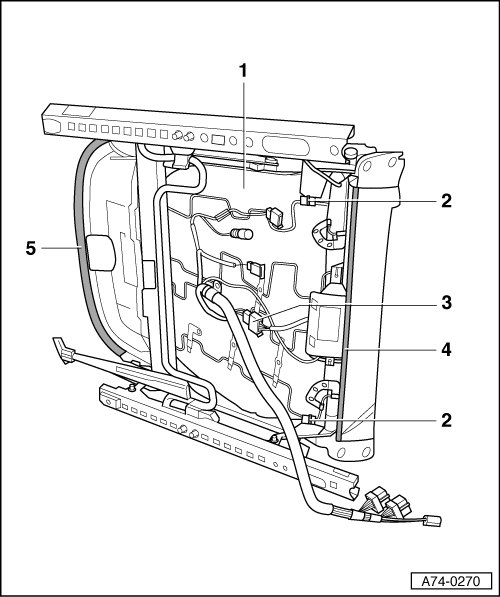 1
2
5
3
4
2
A74-0270