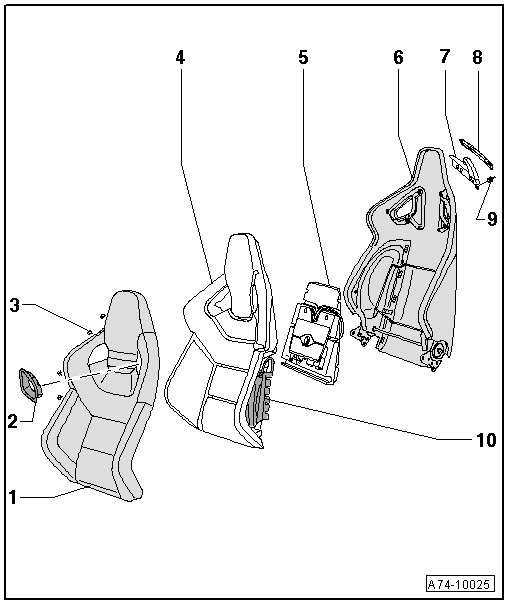 4
5
6
7
8
9
3
2
10
1
A74-10025