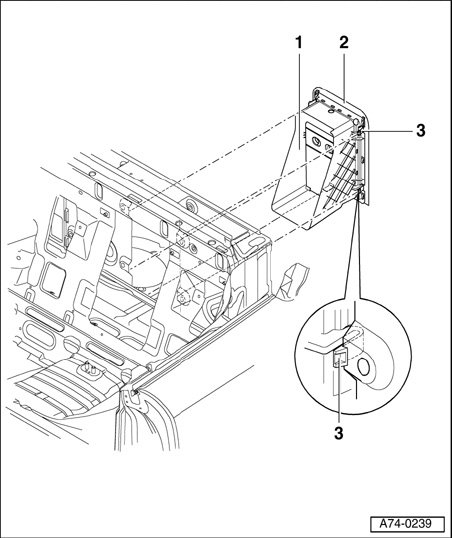 1
2
3
3
A74-0239