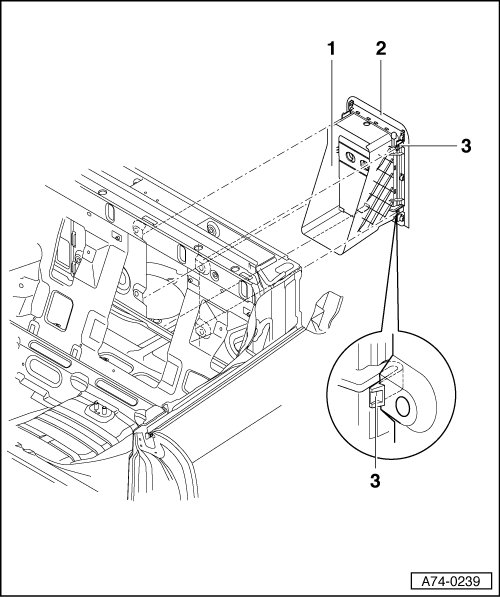 1
2
3
3
A74-0239