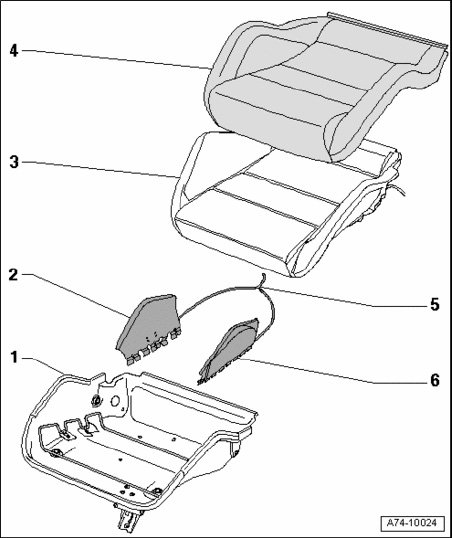 4
3
2
5
1
6
A74-10024