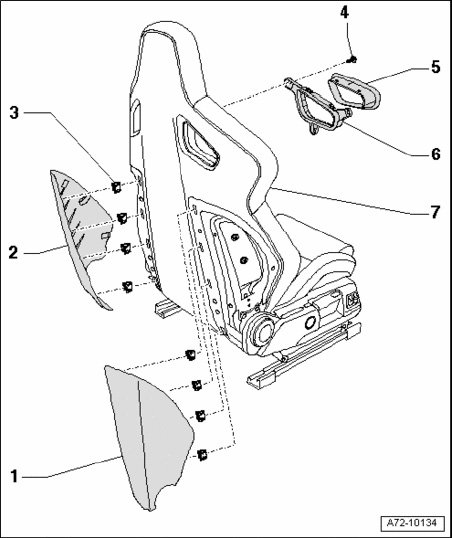 4
5
3
6
7
2
1
A72-10134