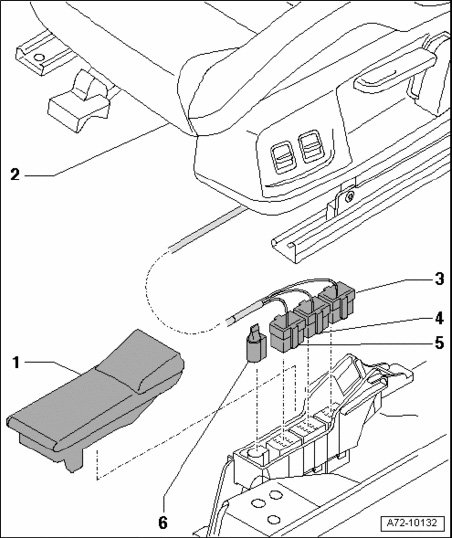 2
3
4
5
1
6
A72-10132