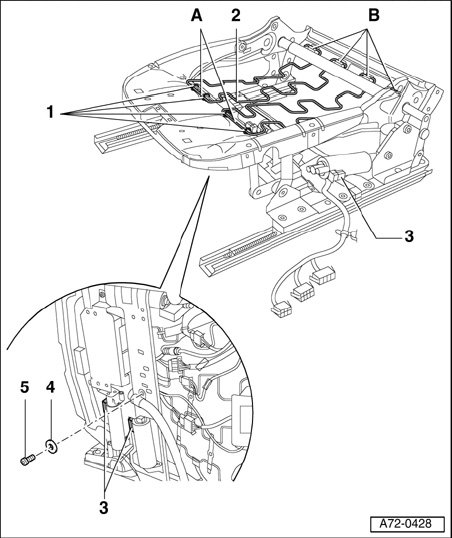 A
2
B
1
3
5
4
3
A72-0428