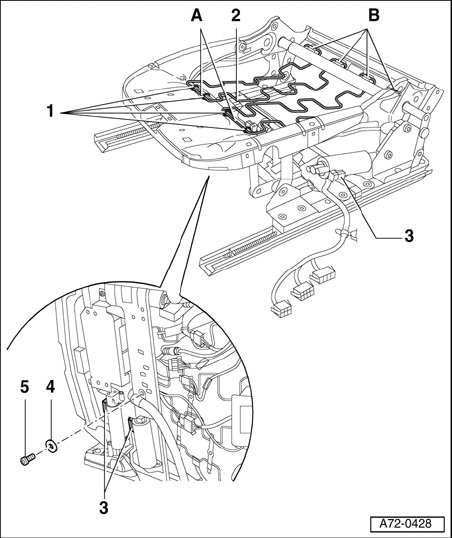 A
2
B
1
3
5
4
3
A72-0428