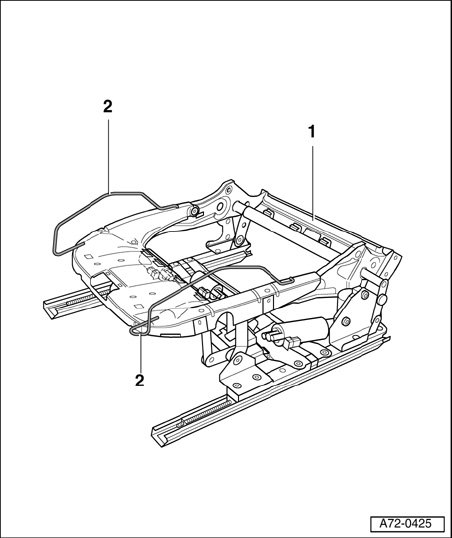 2
1
2
A72-0425