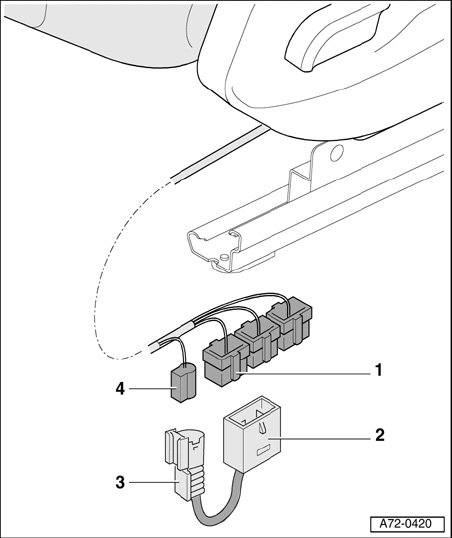 1
4
2
3
A72-0420