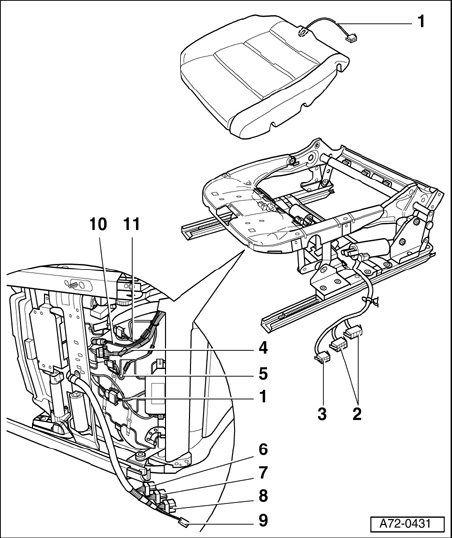 1
10
11
4
5
1
3
2
6
7
8
9
A72-0431