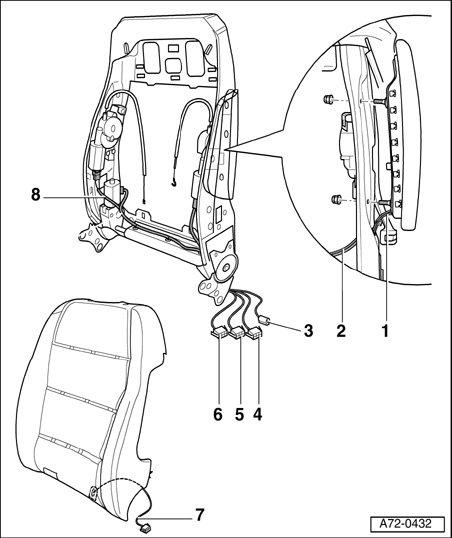 8
3
2
1
6
5
4
7
A72-0432