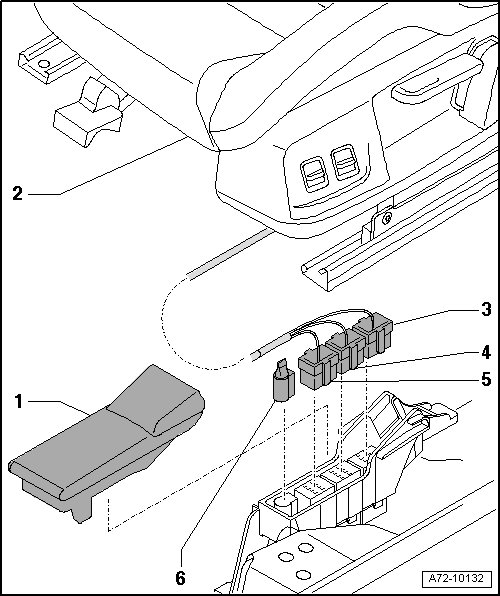 2
3
4
5
1
6
A72-10132