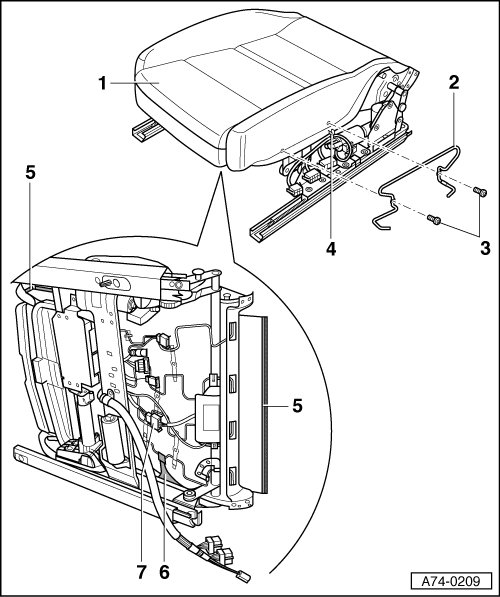 1
2
5
4
3
5
7
6
A74-0209