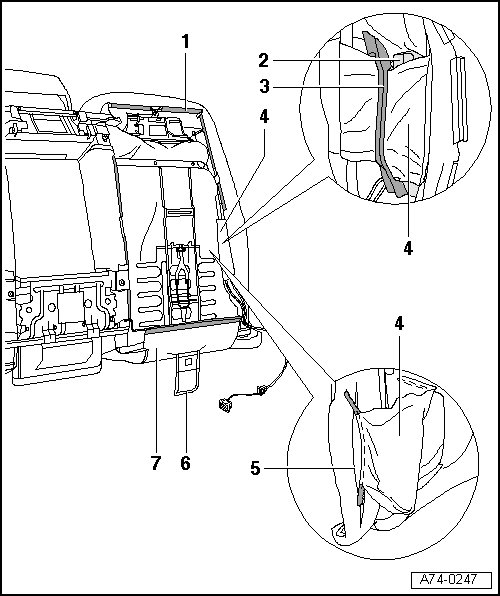 1
2
3
4
4
4
5
7
6
A74-0247