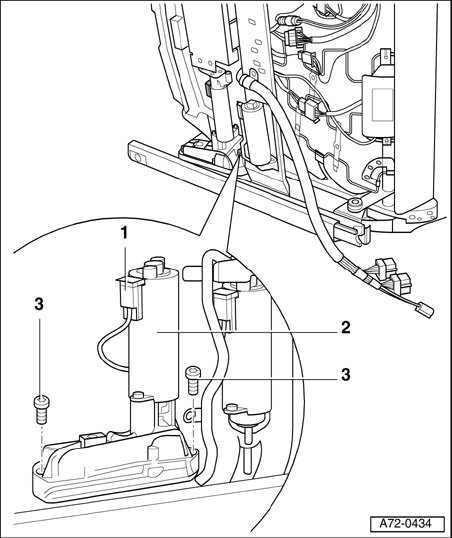 1
3
2
3
A72-0434