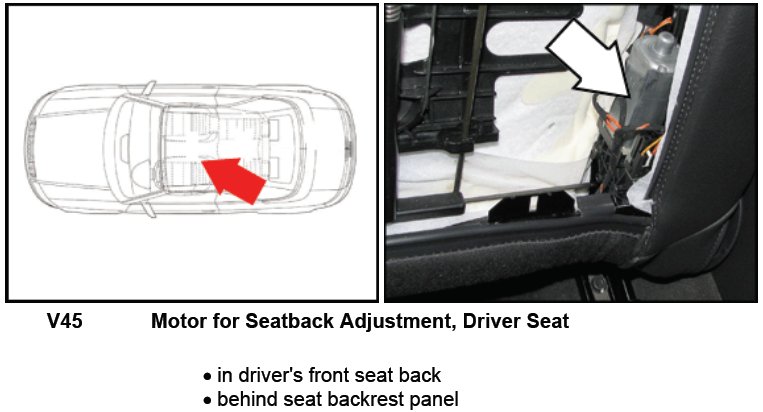 V45 Motor for Seatback Adjustment, Driver Seat

• in driver's front seat back
• behind seat backrest panel