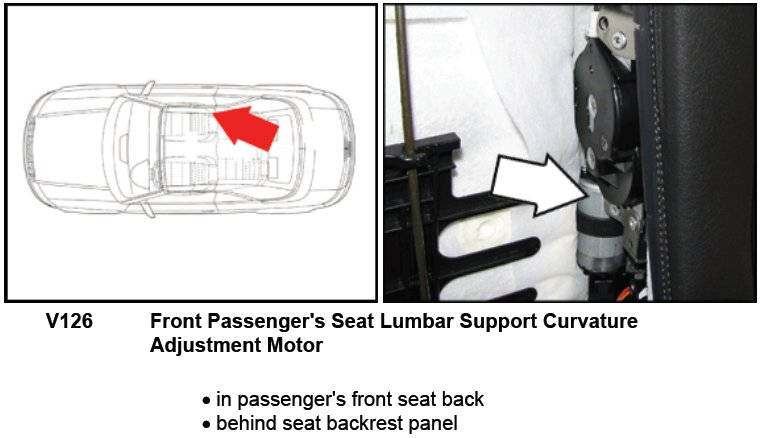 V126 Front Passenger's Seat Lumbar Support Curvature Adjustment Motor

• in passenger's front seat back
• behind seat backrest panel