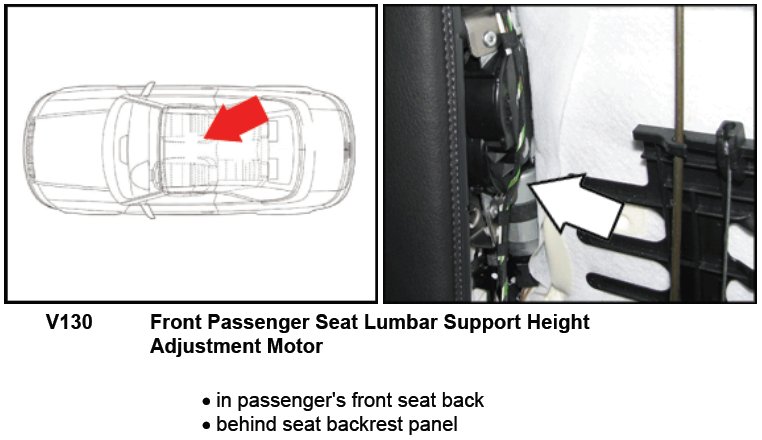 V130 Front Passenger Seat Lumbar Support Height Adjustment Motor

• in passenger's front seat back
• behind seat backrest panel