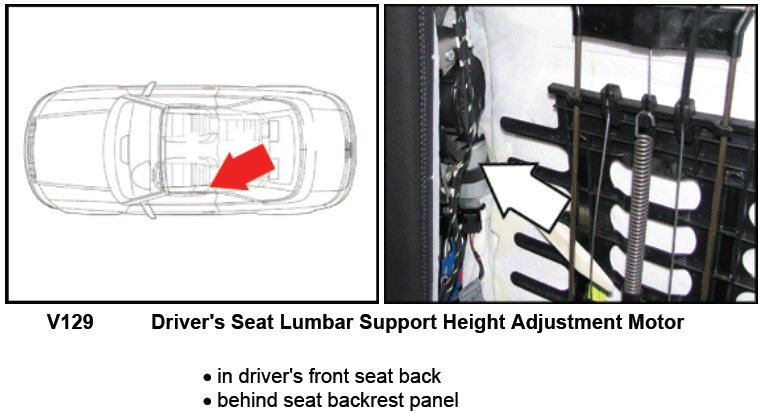 V129 Driver's Seat Lumbar Support Height Adjustment Motor

• in driver's front seat back
• behind seat backrest panel