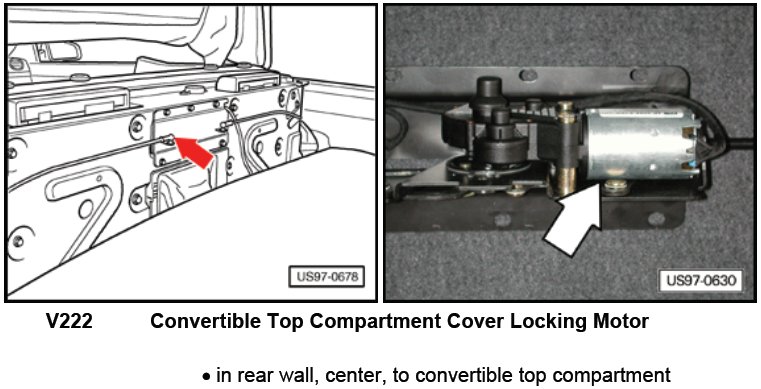 US97-0678

US97-0630

V222 Convertible Top Compartment Cover Locking Motor

• in rear wall, center, to convertible top compartment