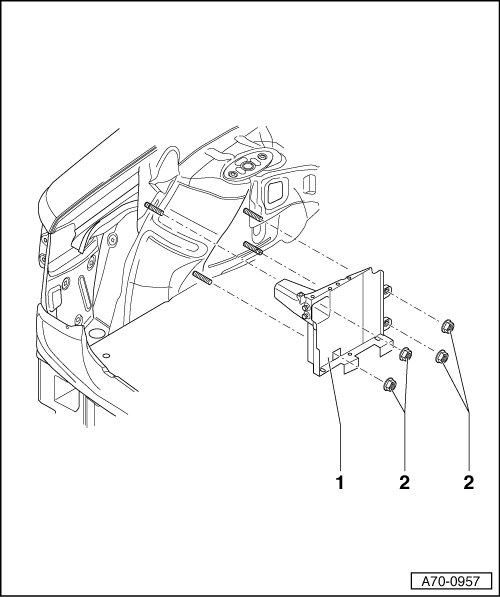 1
2
2

A70-0957