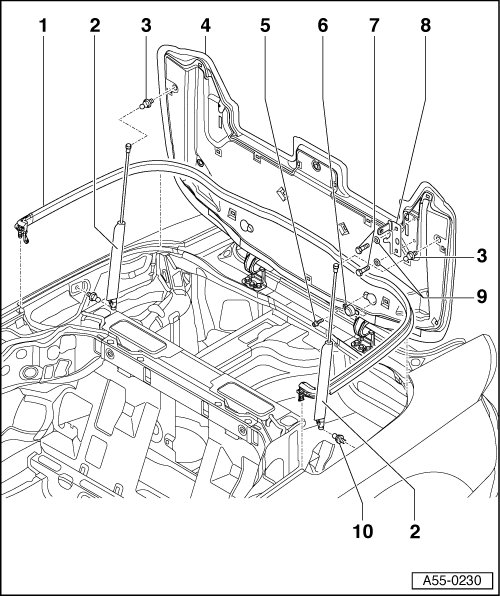 1 2 3 4 5 6 7 8

3

9

10 2

A55-0230