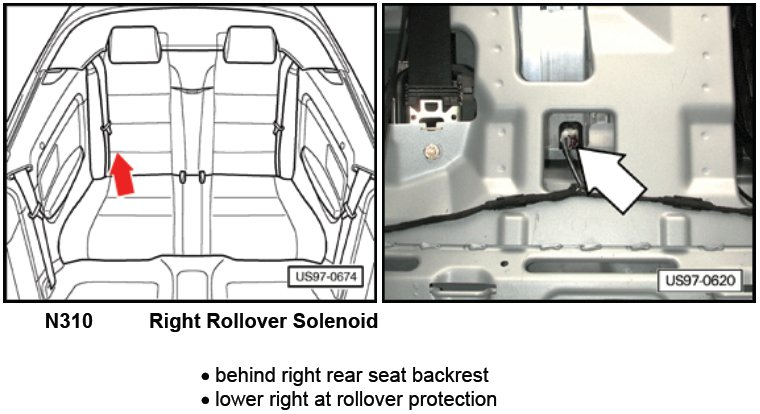 US97-0674

US97-0620

N310 Right Rollover Solenoid

• behind right rear seat backrest
• lower right at rollover protection