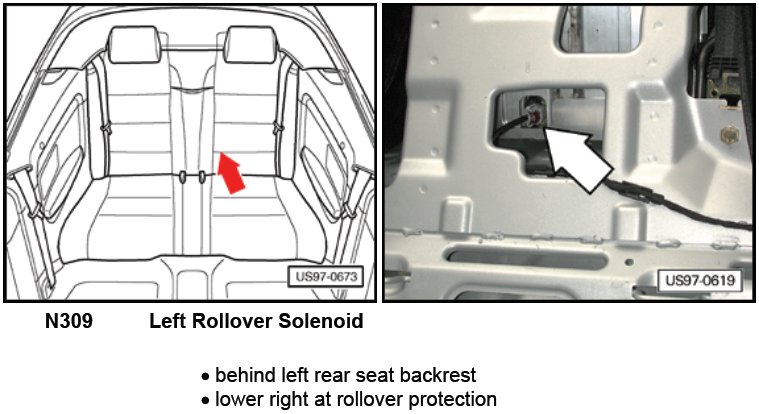 US97-0673

US97-0619

N309 Left Rollover Solenoid

• behind left rear seat backrest
• lower right at rollover protection