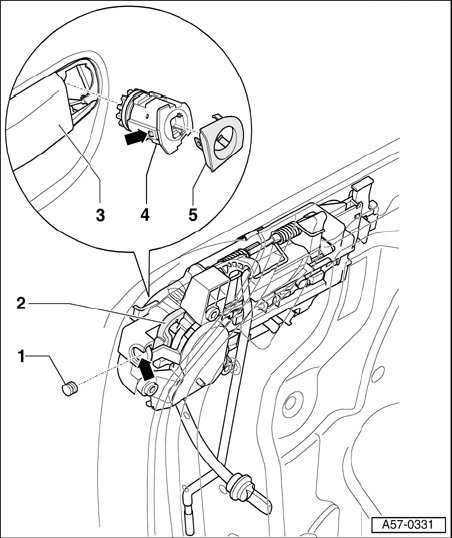 3
4
5
2
1
A57-0331