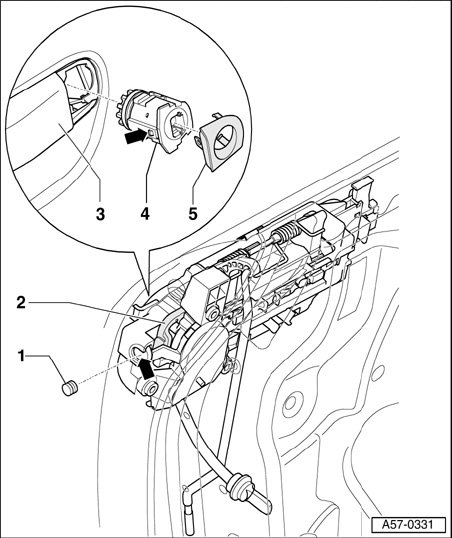 3
4
5
2
1
A57-0331