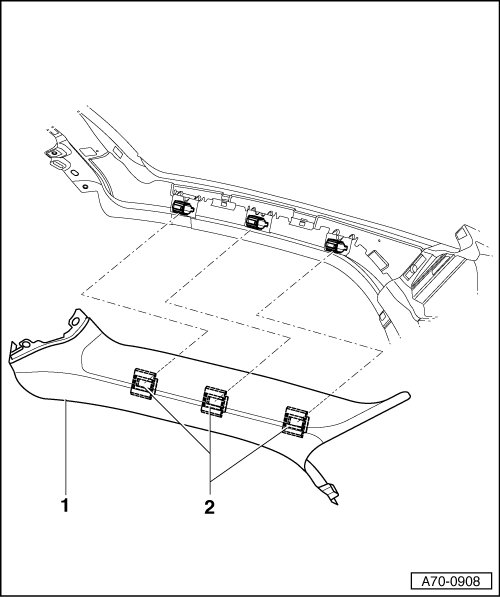 1
2
A70-0908