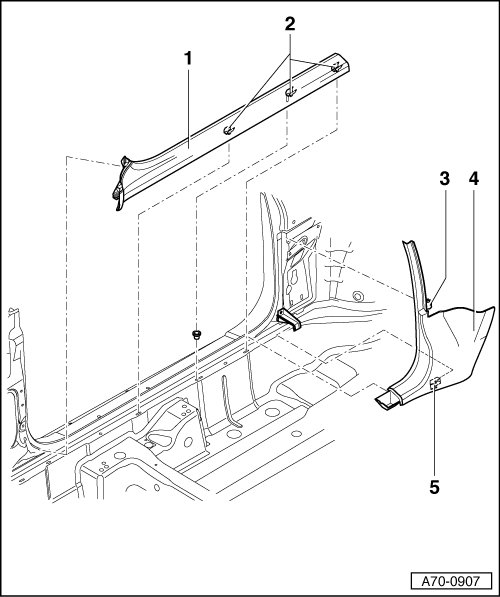 1
2
3
4
5
A70-0907