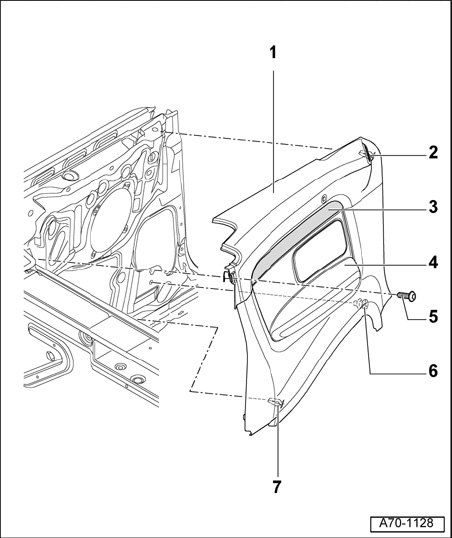 1
2
3
4
5
6
7
A70-1128