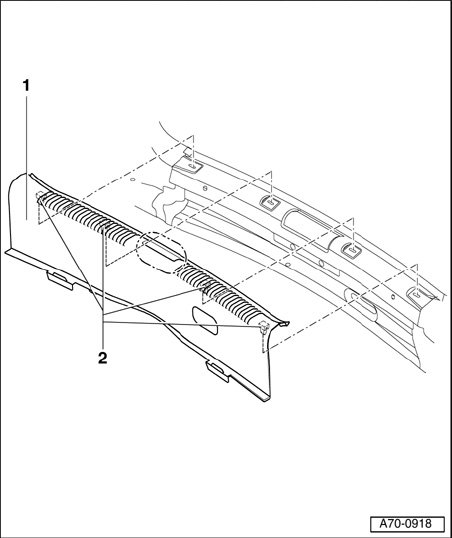 1

2

A70-0918