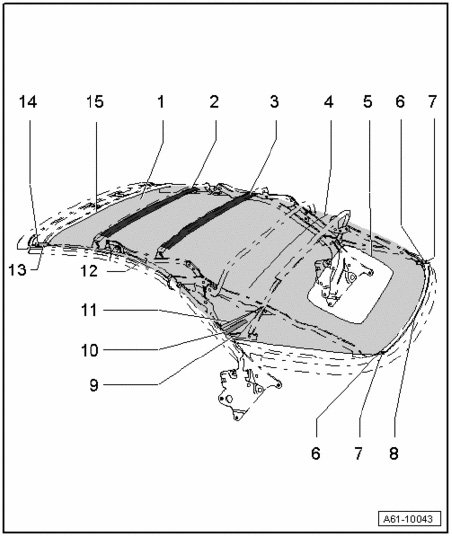 14 15 1 2 3 4 5 6 7

13
12
11
10
9

6 7 8

A61-10043