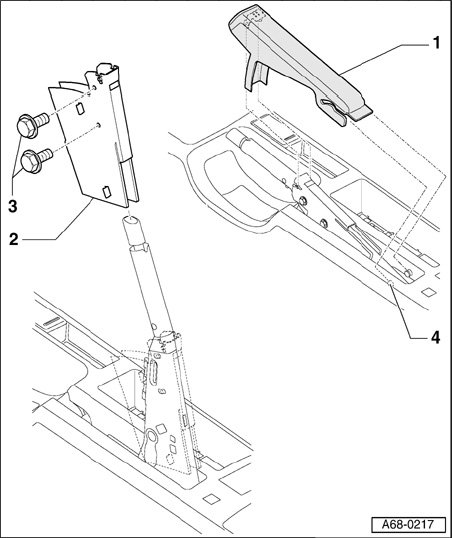 1

3

2

4

A68-0217